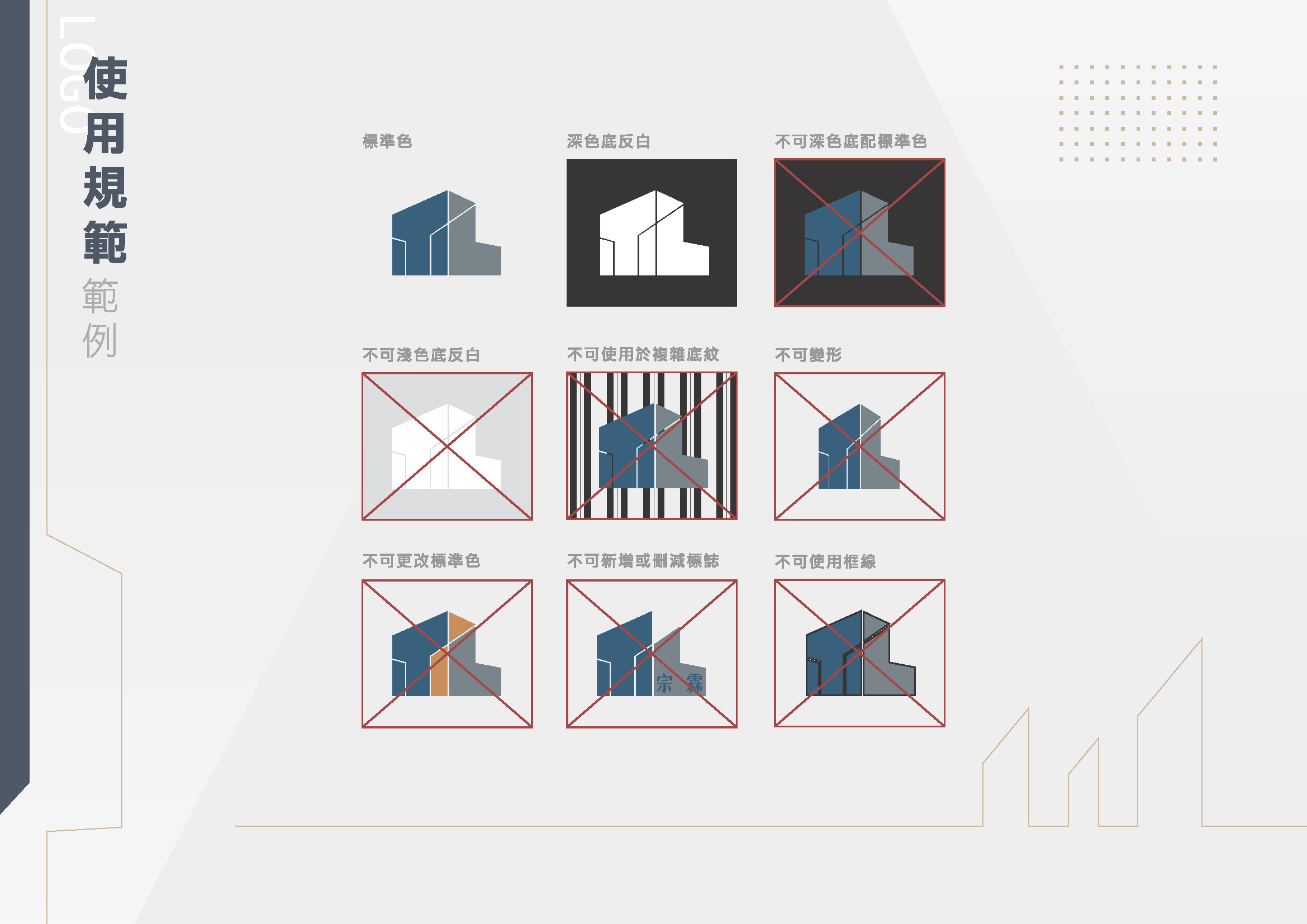 LOGO
使用規範
範例

標準色

深色底反白

不可深色底配標準色

不可淺色底反白

不可使用於複雜底紋

不可變形

不可更改標準色

不可新增或刪減標誌

宗 霖

不可使用框線